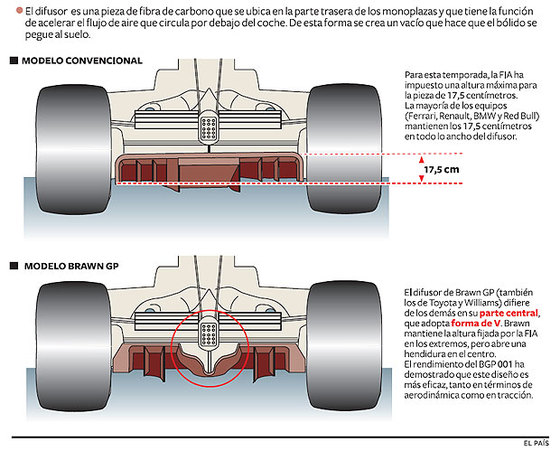 El difusor es una pieza de fibra de carbono que se ubica en la parte trasera de los monoplazas y que tiene la función de acelerar el flujo de aire que circula por debajo del coche. De esta forma se crea un vacío que hace que el bólido se pegue al suelo.

MODELO CONVENCIONAL

Para esta temporada, la FIA ha impuesto una altura máxima para la pieza de 17,5 centímetros. La mayoría de los equipos (Ferrari, Renault, BMW y Red Bull) mantienen los 17,5 centímetros en todo lo ancho del difusor.

17,5 cm

MODELO BRAWN GP

El difusor de Brawn GP (también los de Toyota y Williams) difiere de los demás en su parte central, que adopta forma de V. Brawn mantiene la altura fijada por la FIA en los extremos, pero abre una hendidura en el centro. El rendimiento del BGP 001 ha demostrado que este diseño es más eficaz, tanto en términos de aerodinámica como en tracción.

EL PAÍS