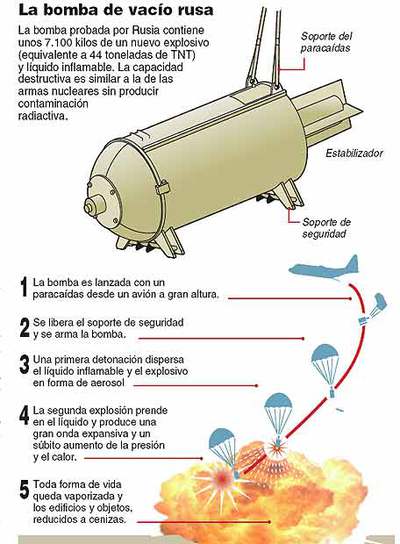 La bomba de vacío rusa

La bomba probada por Rusia contiene unos 7.100 kilos de un nuevo explosivo (equivalente a 44 toneladas de TNT) y líquido inflamable. La capacidad destructiva es similar a la de las armas nucleares sin producir contaminación radiactiva.

Soporte del paracaídas

Estabilizador

Soporte de seguridad

1 La bomba es lanzada con un paracaídas desde un avión a gran altura.

2 Se libera el soporte de seguridad y se arma la bomba.

3 Una primera detonación dispersa el líquido inflamable y el explosivo en forma de aerosol

4 La segunda explosión prende en el líquido y produce una gran onda expansiva y un súbito aumento de la presión y el calor.

5 Toda forma de vida queda vaporizada y los edificios y objetos, reducidos a cenizas.