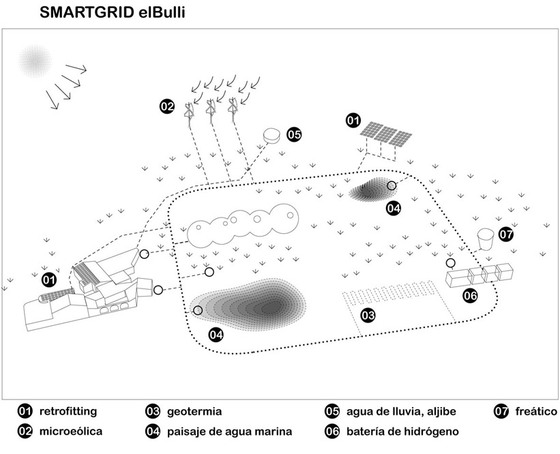 SMARTGRID elBulli

02

05

01

04

07

01

06

03

04

01 retrofitting
02 microeólica
03 geotermia
04 paisaje de agua marina
05 agua de lluvia, aljibe
06 batería de hidrógeno
07 freático